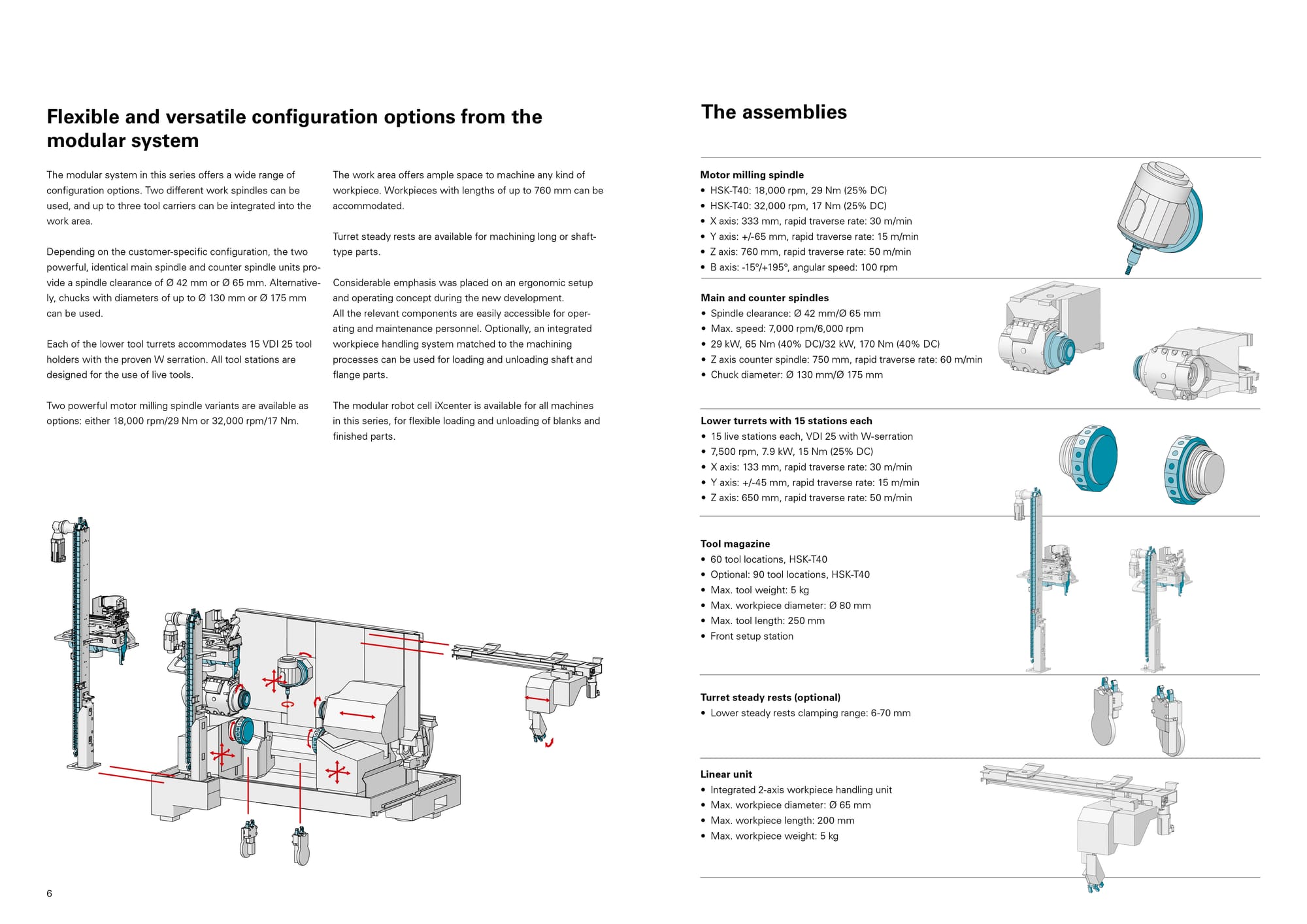 Flexible and versatile configuration options from the modular system

The modular system in this series offers a wide range of configuration options. Two different work spindles can be used, and up to three tool carriers can be integrated into the work area.

Depending on the customer-specific configuration, the two powerful, identical main spindle and counter spindle units provide a spindle clearance of Ø 42 mm or Ø 65 mm. Alternatively, chucks with diameters of up to Ø 130 mm or Ø 175 mm can be used.

Each of the lower tool turrets accommodates 15 VDI 25 tool holders with the proven W serration. All tool stations are designed for the use of live tools.

Two powerful motor milling spindle variants are available as options: either 18,000 rpm/29 Nm or 32,000 rpm/17 Nm.

The work area offers ample space to machine any kind of workpiece. Workpieces with lengths of up to 760 mm can be accommodated.

Turret steady rests are available for machining long or shaft-type parts.

Considerable emphasis was placed on an ergonomic setup and operating concept during the new development.
All the relevant components are easily accessible for operating and maintenance personnel. Optionally, an integrated workpiece handling system matched to the machining processes can be used for loading and unloading shaft and flange parts.

The modular robot cell iXcenter is available for all machines in this series, for flexible loading and unloading of blanks and finished parts.

6

The assemblies

Motor milling spindle
• HSK-T40: 18,000 rpm, 29 Nm (25% DC)
• HSK-T40: 32,000 rpm, 17 Nm (25% DC)
• X axis: 333 mm, rapid traverse rate: 30 m/min
• Y axis: +/-65 mm, rapid traverse rate: 15 m/min
• Z axis: 760 mm, rapid traverse rate: 50 m/min
• B axis: -15°/+195°, angular speed: 100 rpm

Main and counter spindles
• Spindle clearance: Ø 42 mm/Ø 65 mm
• Max. speed: 7,000 rpm/6,000 rpm
• 29 kW, 65 Nm (40% DC)/32 kW, 170 Nm (40% DC)
• Z axis counter spindle: 750 mm, rapid traverse rate: 60 m/min
• Chuck diameter: Ø 130 mm/Ø 175 mm

Lower turrets with 15 stations each
• 15 live stations each, VDI 25 with W-serration
• 7,500 rpm, 7.9 kW, 15 Nm (25% DC)
• X axis: 133 mm, rapid traverse rate: 30 m/min
• Y axis: +/-45 mm, rapid traverse rate: 15 m/min
• Z axis: 650 mm, rapid traverse rate: 50 m/min

Tool magazine
• 60 tool locations, HSK-T40
• Optional: 90 tool locations, HSK-T40
• Max. tool weight: 5 kg
• Max. workpiece diameter: Ø 80 mm
• Max. tool length: 250 mm
• Front setup station

Turret steady rests (optional)
• Lower steady rests clamping range: 6-70 mm

Linear unit
• Integrated 2-axis workpiece handling unit
• Max. workpiece diameter: Ø 65 mm
• Max. workpiece length: 200 mm
• Max. workpiece weight: 5 kg